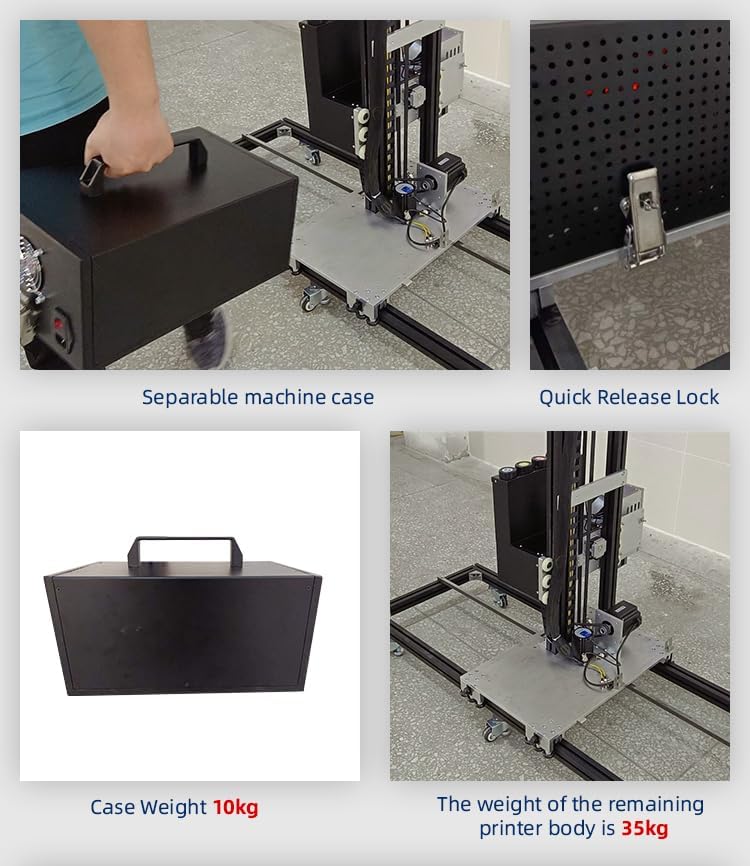 Separable machine case

Quick Release Lock

Case Weight 10kg

The weight of the remaining printer body is 35kg